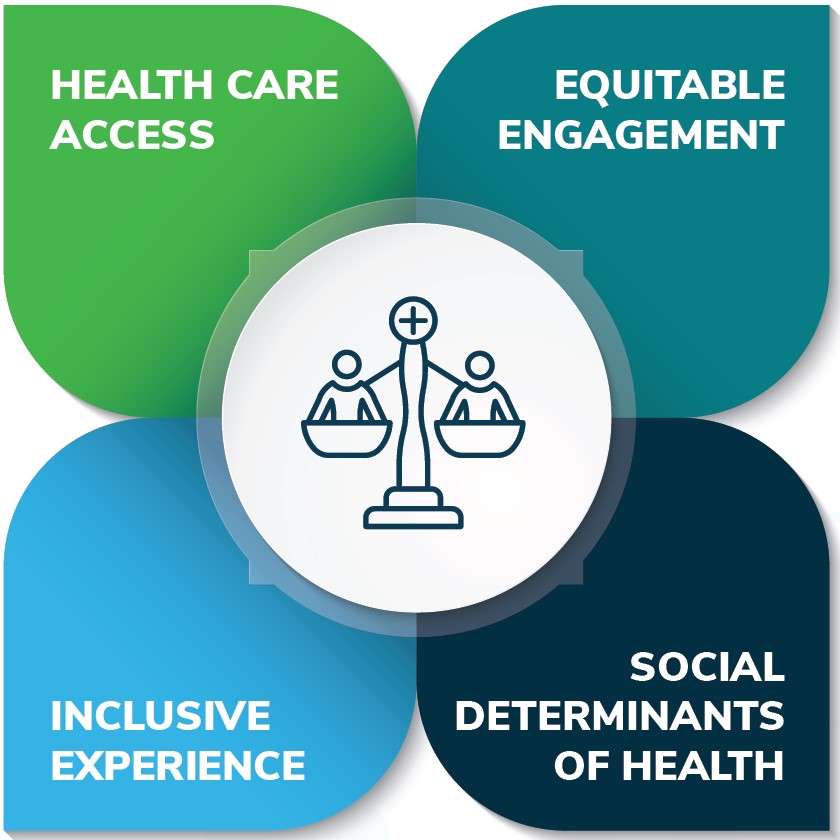 HEALTH CARE ACCESS

EQUITABLE ENGAGEMENT

INCLUSIVE EXPERIENCE

SOCIAL DETERMINANTS OF HEALTH